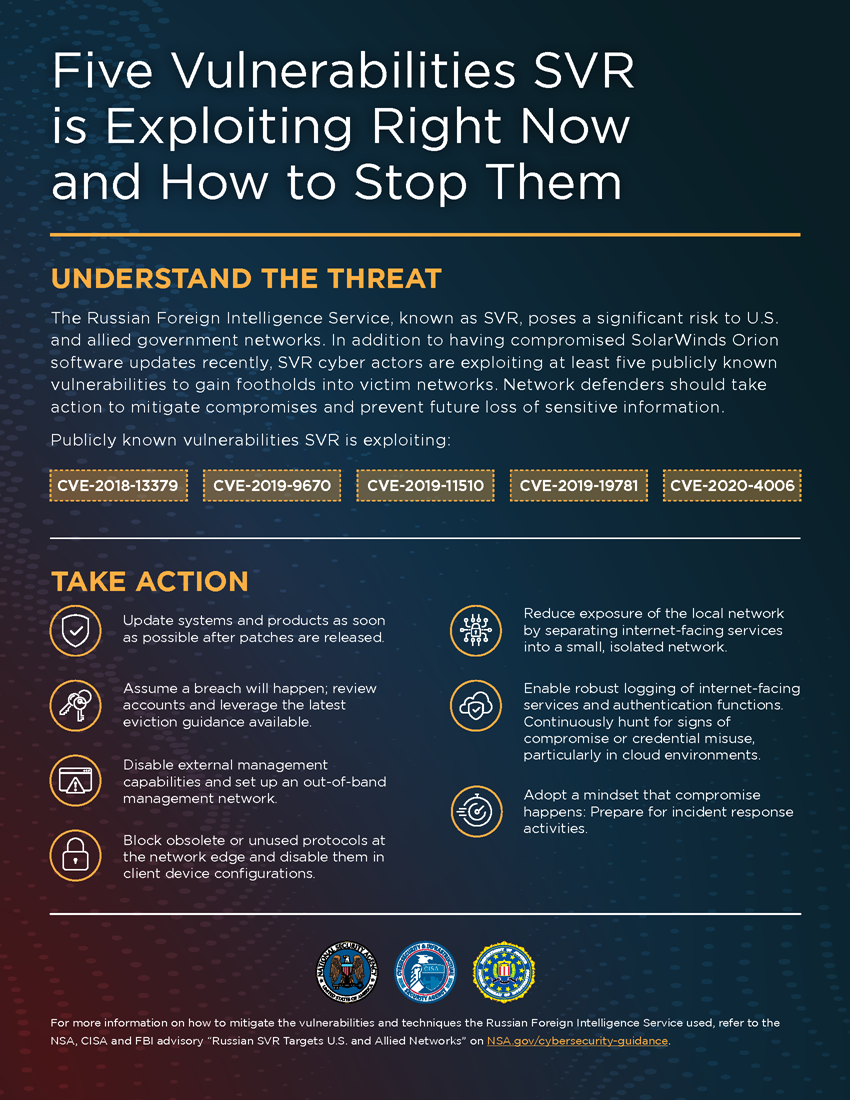 Five Vulnerabilities SVR is Exploiting Right Now and How to Stop Them

UNDERSTAND THE THREAT

The Russian Foreign Intelligence Service, known as SVR, poses a significant risk to U.S. and allied government networks. In addition to having compromised SolarWinds Orion software updates recently, SVR cyber actors are exploiting at least five publicly known vulnerabilities to gain footholds into victim networks. Network defenders should take action to mitigate compromises and prevent future loss of sensitive information.

Publicly known vulnerabilities SVR is exploiting:

CVE-2018-13379 CVE-2019-9670 CVE-2019-11510 CVE-2019-19781 CVE-2020-4006

TAKE ACTION

Update systems and products as soon as possible after patches are released.

Assume a breach will happen; review accounts and leverage the latest eviction guidance available.

Disable external management capabilities and set up an out-of-band management network.

Block obsolete or unused protocols at the network edge and disable them in client device configurations.

Reduce exposure of the local network by separating internet-facing services into a small, isolated network.

Enable robust logging of internet-facing services and authentication functions. Continuously hunt for signs of compromise or credential misuse, particularly in cloud environments.

Adopt a mindset that compromise happens: Prepare for incident response activities.

NATIONAL SECURITY AGENCY UNITED STATES OF AMERICA

CYBERSECURITY & INFRASTRUCTURE SECURITY AGENCY CISA

For more information on how to mitigate the vulnerabilities and techniques the Russian Foreign Intelligence Service used, refer to the NSA, CISA and FBI advisory "Russian SVR Targets U.S. and Allied Networks" on NSA.gov/cybersecurity-guidance.